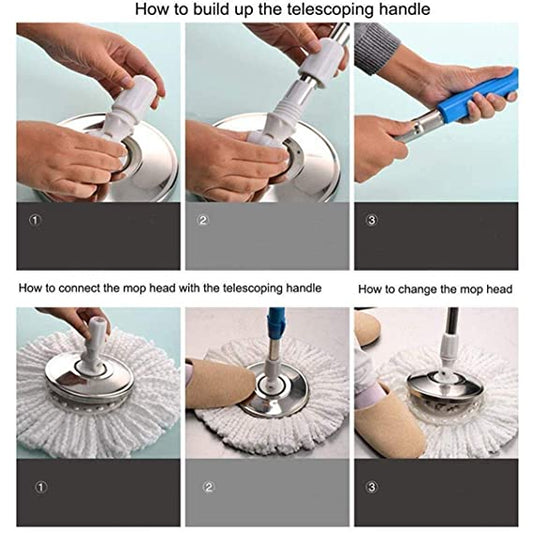 How to build up the telescoping handle

①

②

③

How to connect the mop head with the telescoping handle

How to change the mop head

①

②

③