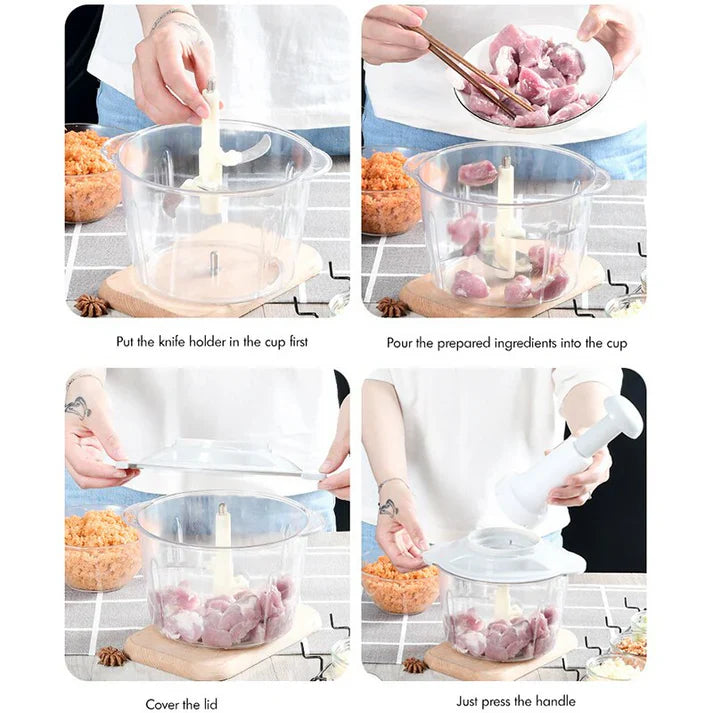 Put the knife holder in the cup first

Pour the prepared ingredients into the cup

Cover the lid

Just press the handle