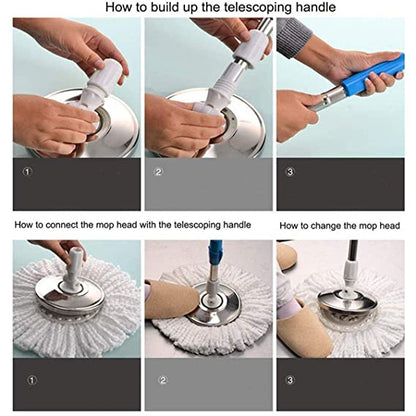 How to build up the telescoping handle

①

②

③

How to connect the mop head with the telescoping handle

How to change the mop head

①

②

③