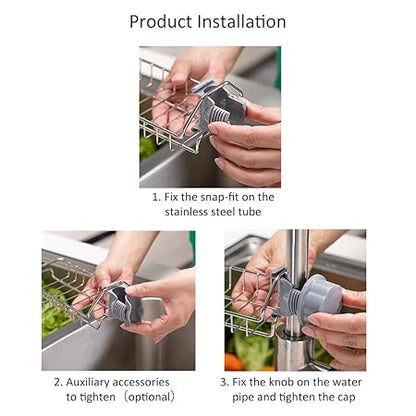 Product Installation

1. Fix the snap-fit on the stainless steel tube

2. Auxiliary accessories to tighten（optional）

3. Fix the knob on the water pipe and tighten the cap