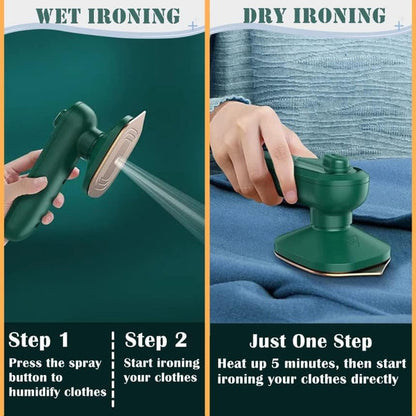 WET IRONING

Step 1
Press the spray button to humidify clothes

Step 2
Start ironing your clothes

DRY IRONING

Just One Step
Heat up 5 minutes, then start ironing your clothes directly