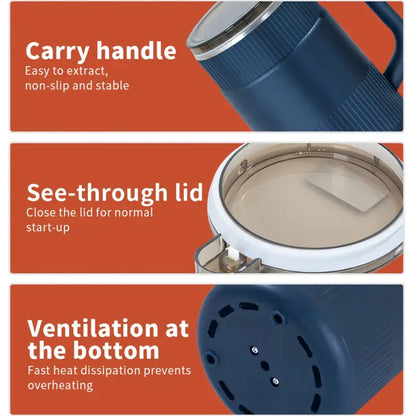 Carry handle
Easy to extract, non-slip and stable

See-through lid
Close the lid for normal start-up

Ventilation at the bottom
Fast heat dissipation prevents overheating