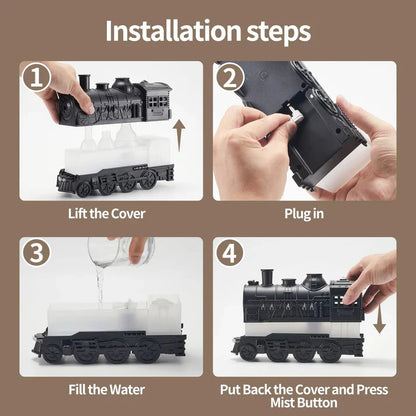 Installation steps

1

Lift the Cover

2

Plug in

3

Fill the Water

4

Put Back the Cover and Press Mist Button