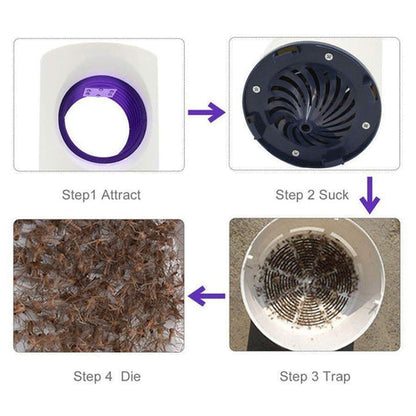 Step1 Attract

Step 2 Suck

Step 4 Die

Step 3 Trap