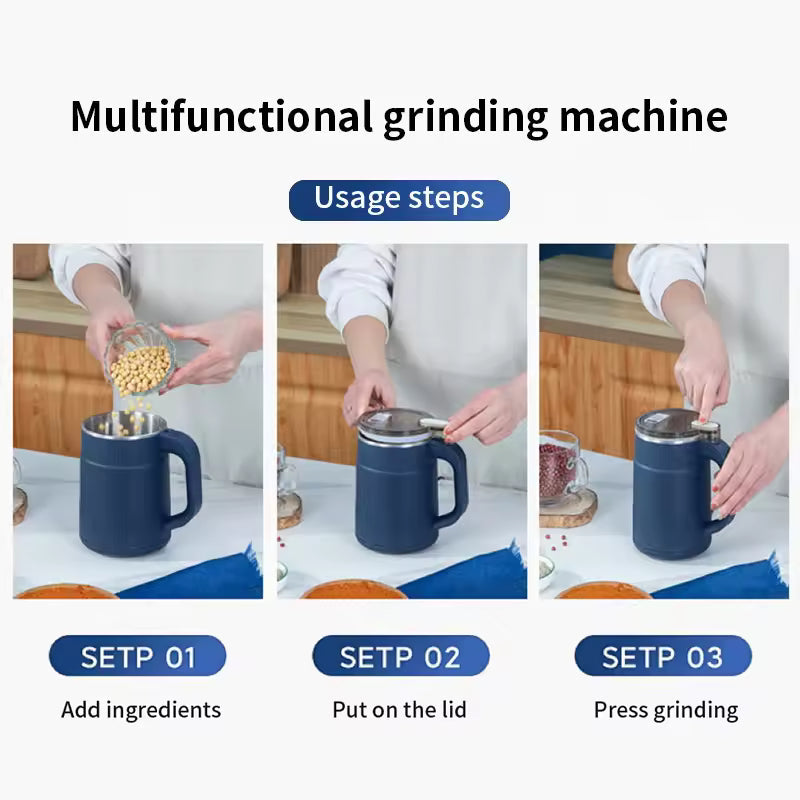 Multifunctional grinding machine

Usage steps

SETP 01
Add ingredients

SETP 02
Put on the lid

SETP 03
Press grinding