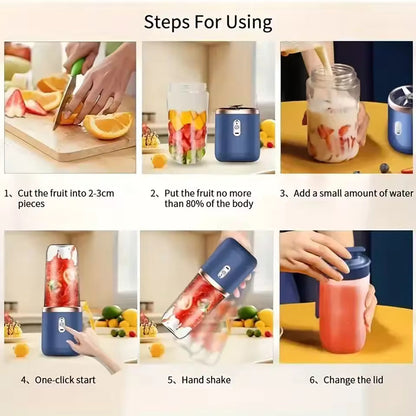 Steps For Using

1、Cut the fruit into 2-3cm pieces

2、Put the fruit no more than 80% of the body

3、Add a small amount of water

4、One-click start

5、Hand shake

6、Change the lid